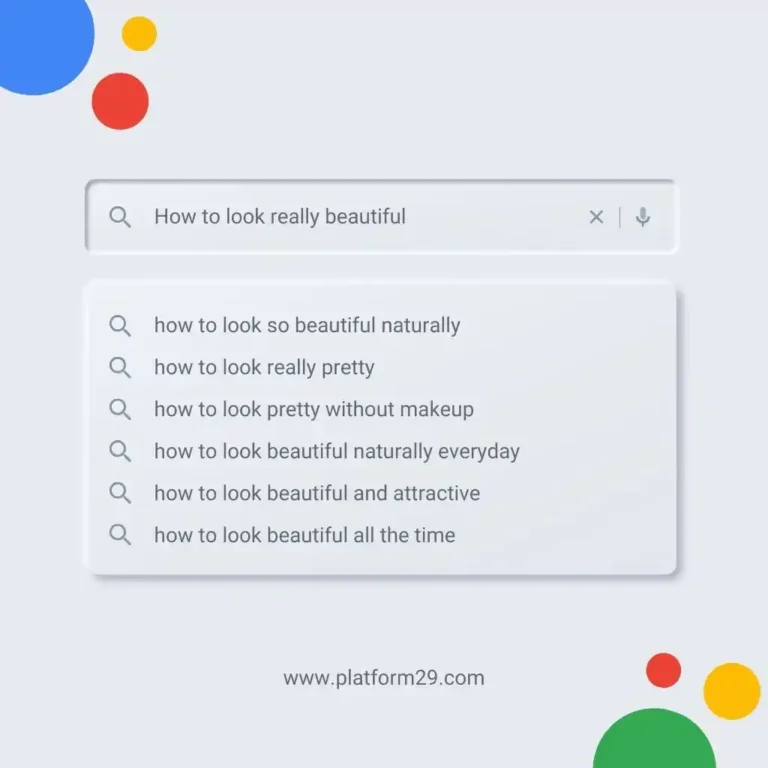 How to look really beautiful

how to look so beautiful naturally
how to look really pretty
how to look pretty without makeup
how to look beautiful naturally everyday
how to look beautiful and attractive
how to look beautiful all the time

www.platform29.com